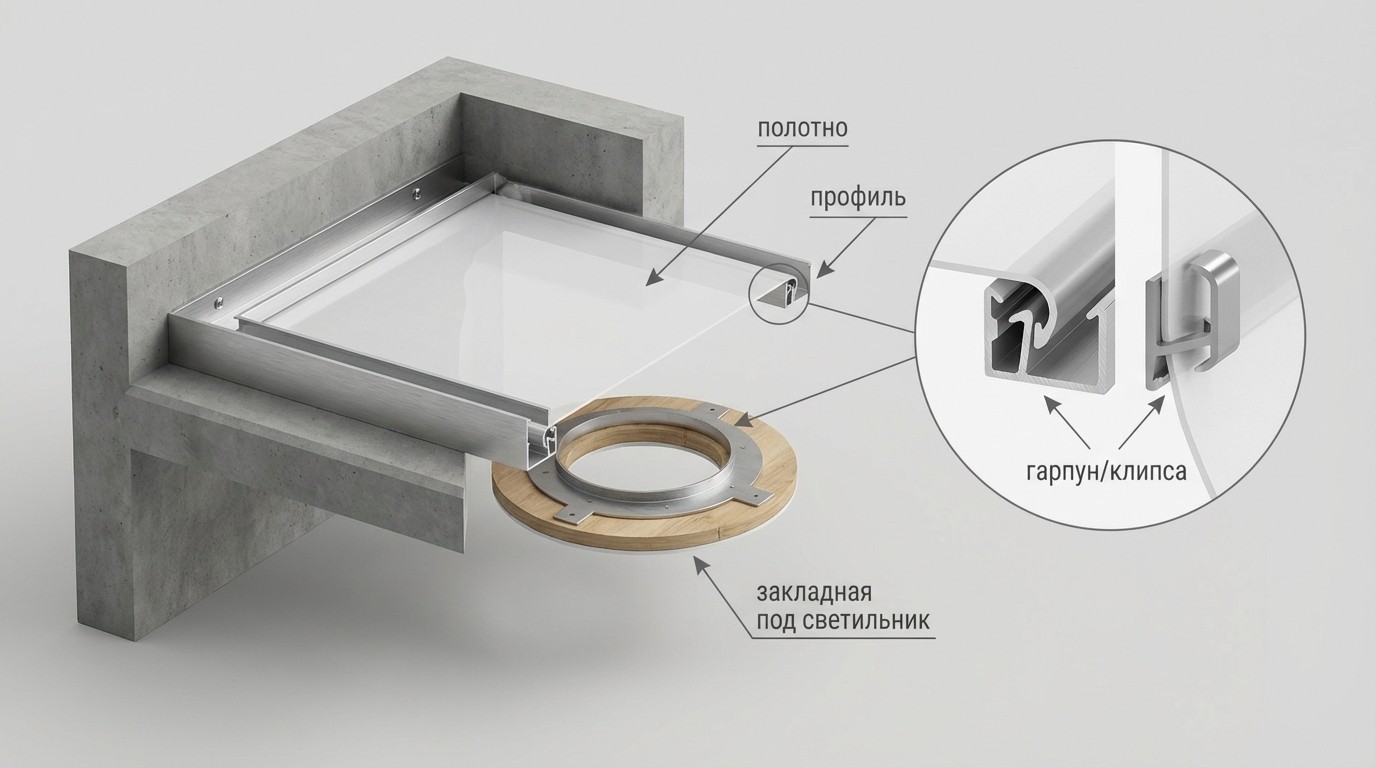 полотно

профиль

гарпун/клипса

закладная
под светильник