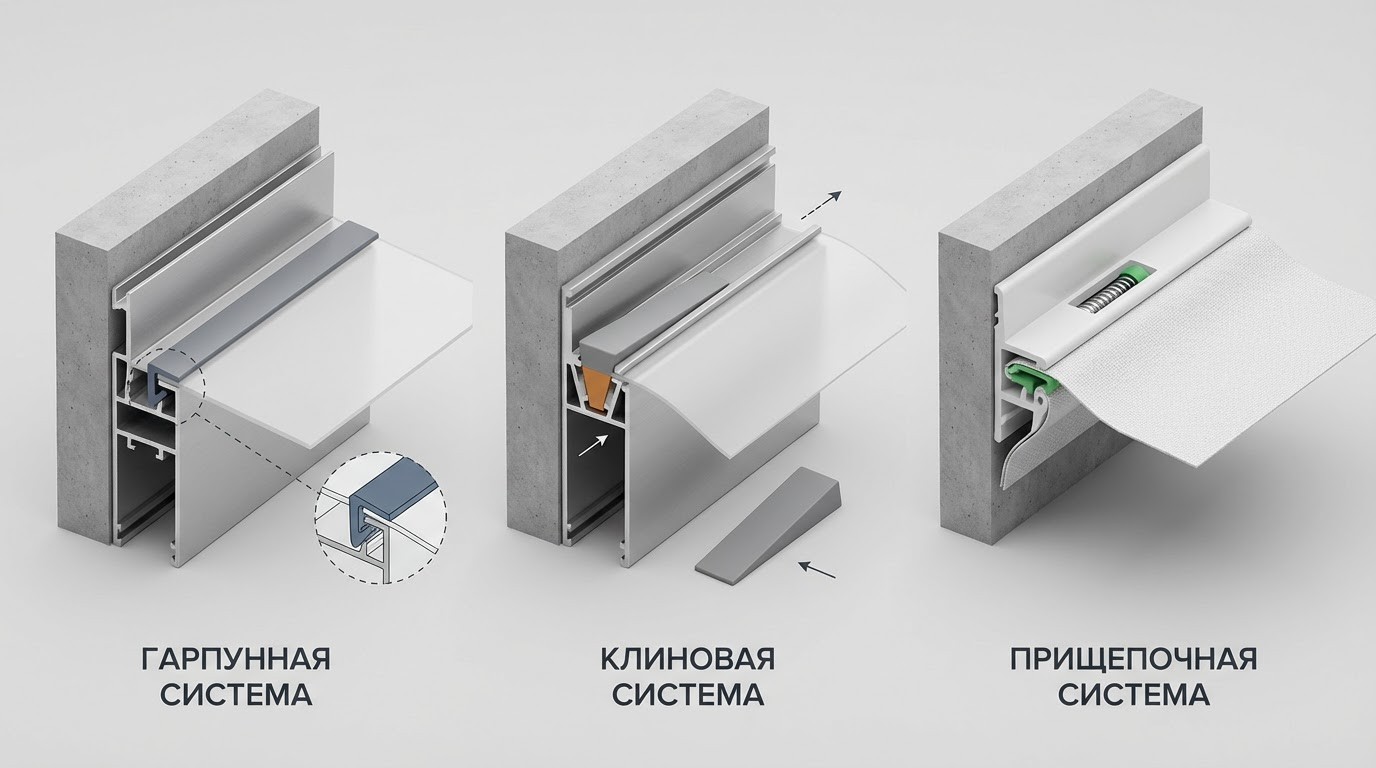 ГАРПУННАЯ СИСТЕМА

КЛИНОВАЯ СИСТЕМА

ПРИЩЕПОЧНАЯ СИСТЕМА