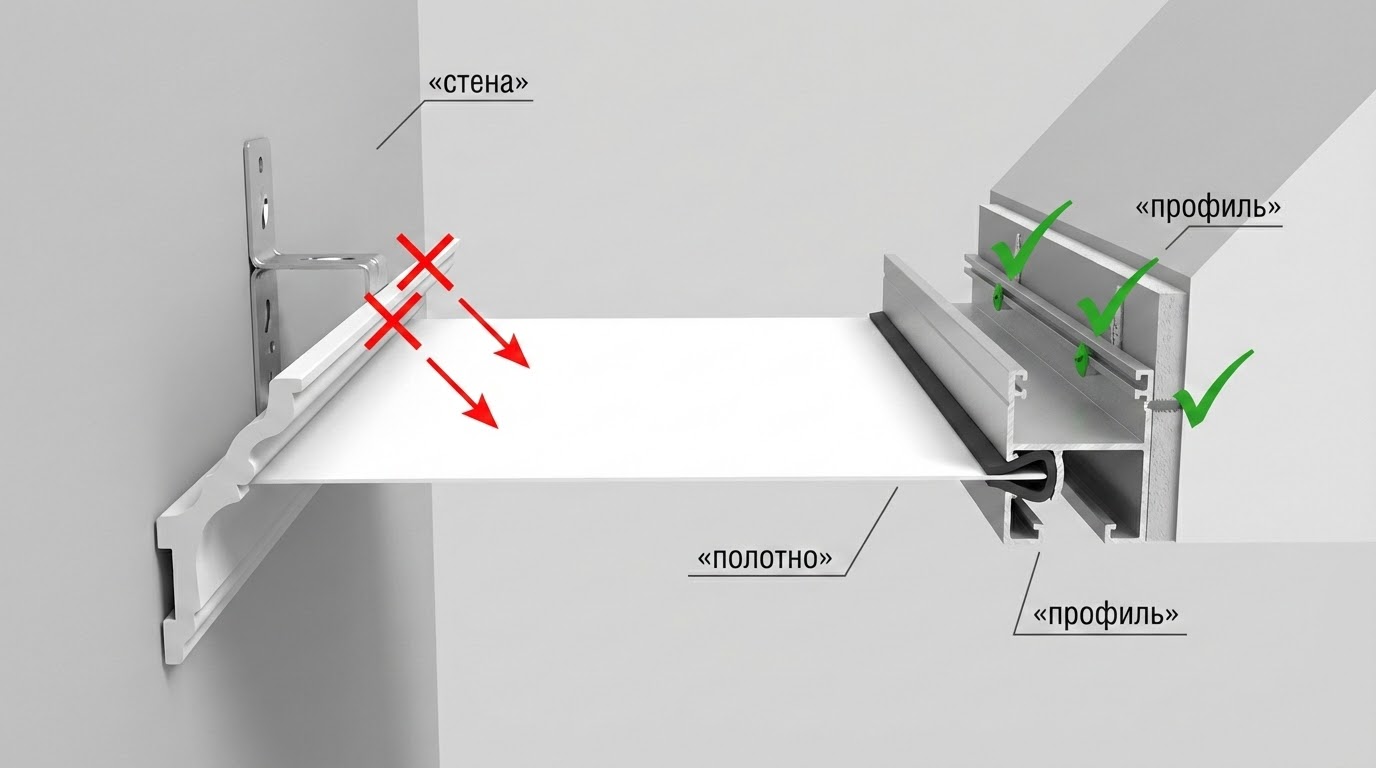 «стена»

«профиль»

«полотно»

«профиль»